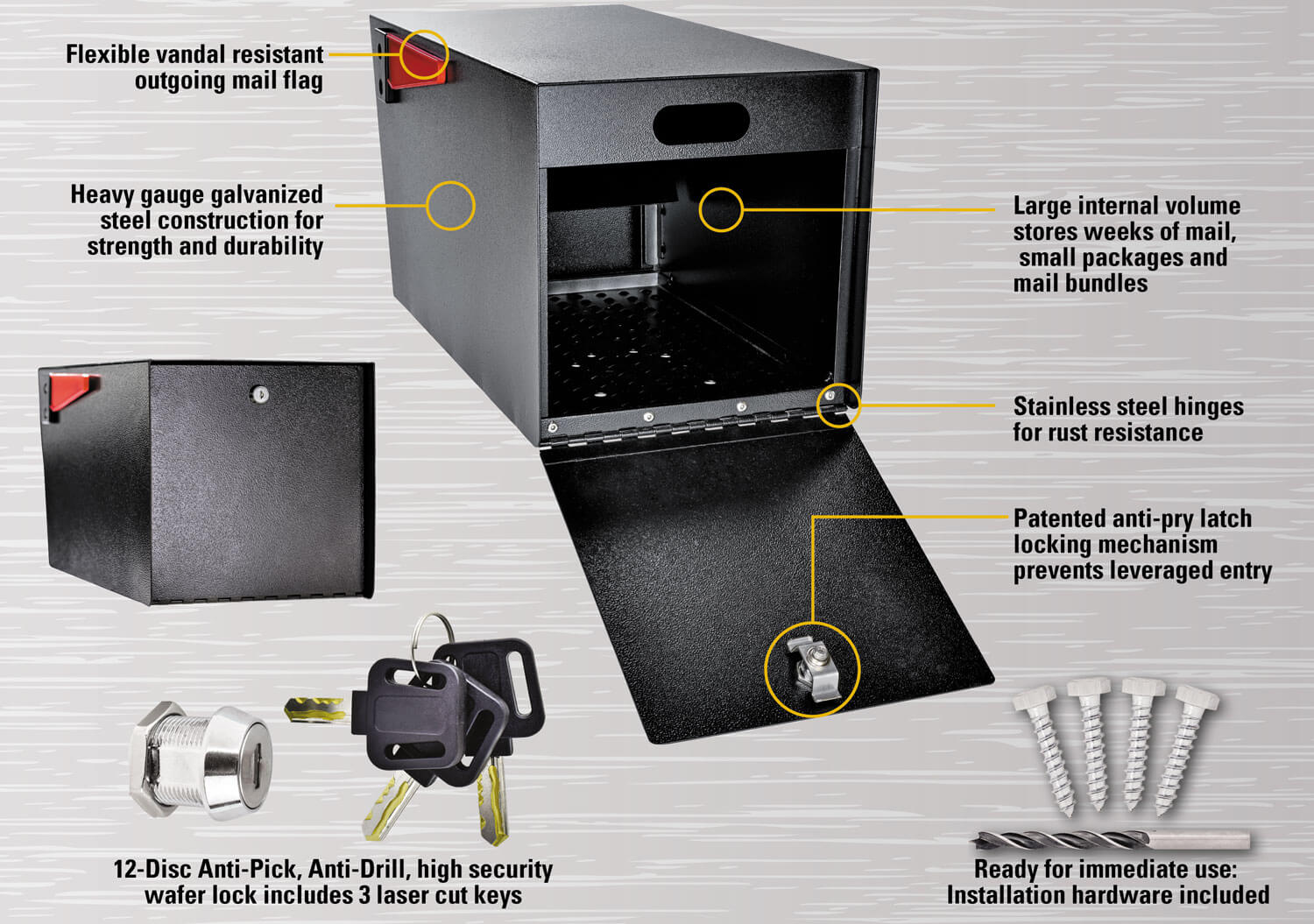 Flexible vandal resistant outgoing mail flag

Heavy gauge galvanized steel construction for strength and durability

Large internal volume stores weeks of mail, small packages and mail bundles

Stainless steel hinges for rust resistance

Patented anti-pry latch locking mechanism prevents leveraged entry

12-Disc Anti-Pick, Anti-Drill, high security wafer lock includes 3 laser cut keys

Ready for immediate use: Installation hardware included