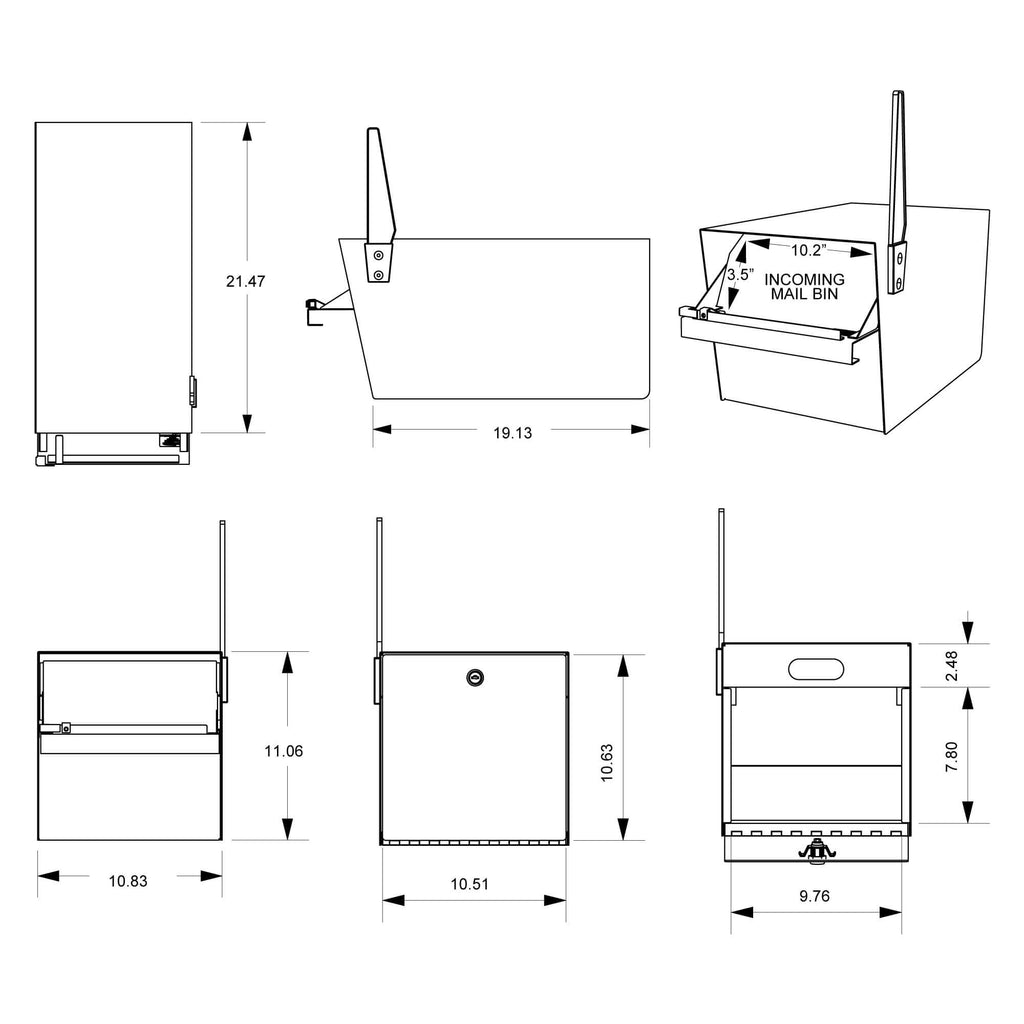 21.47

19.13

10.2"

3.5"

INCOMING MAIL BIN

11.06

10.83

10.63

10.51

2.48

7.80

9.76